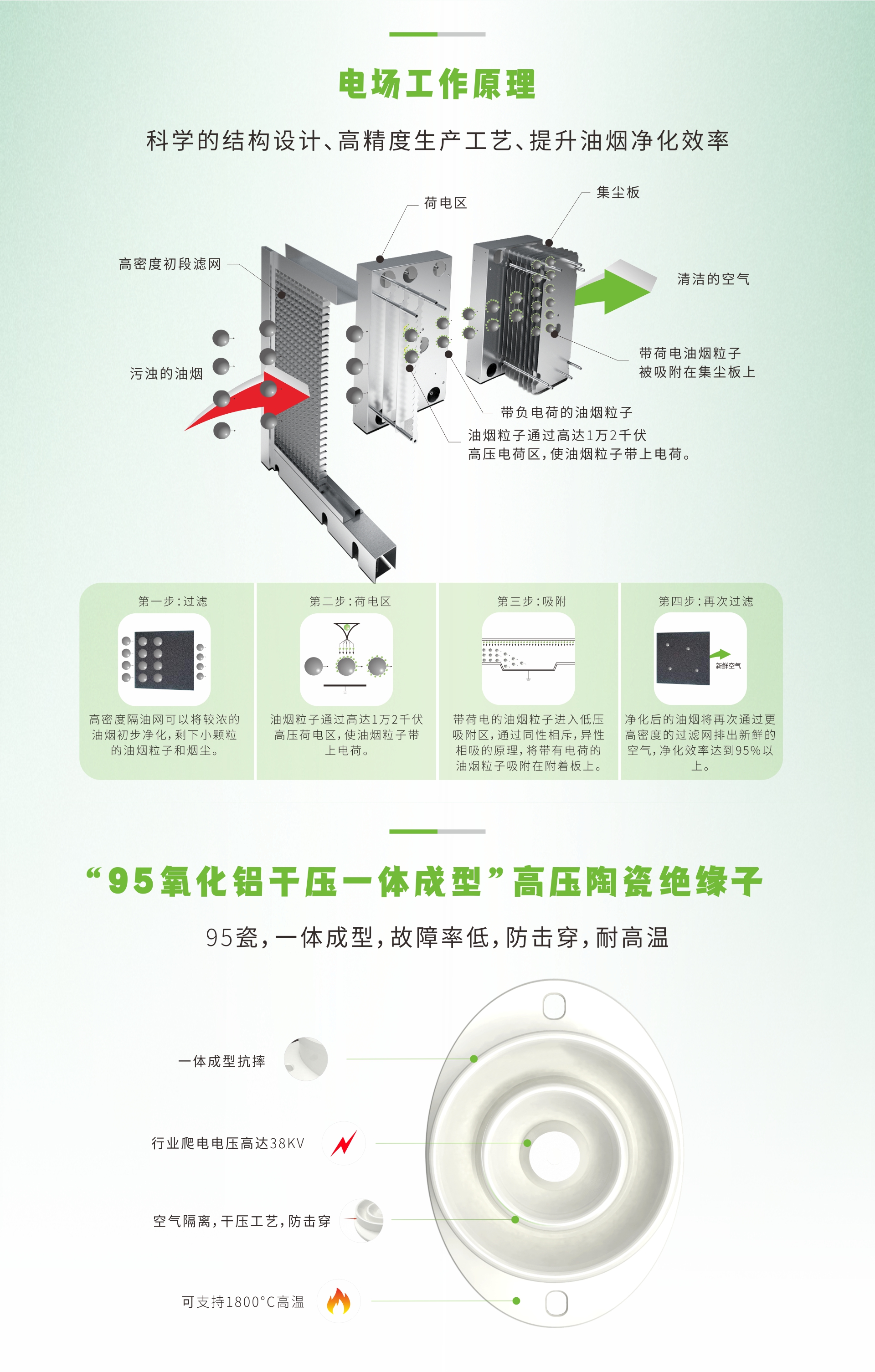 电场工作原理

科学的结构设计、高精度生产工艺、提升油烟净化效率

荷电区

集尘板

高密度初段滤网

清洁的空气

污浊的油烟

带荷电油烟粒子
被吸附在集尘板上

带负电荷的油烟粒子

油烟粒子通过高达1万2千伏
高压电荷区，使油烟粒子带上电荷。

第一步：过滤

高密度隔油网可以将较浓的油烟初步净化，剩下小颗粒的油烟粒子和烟尘。

第二步：荷电区

油烟粒子通过高达1万2千伏高压荷电区，使油烟粒子带上电荷。

第三步：吸附

带荷电的油烟粒子进入低压吸附区，通过同性相斥，异性相吸的原理，将带有电荷的油烟粒子吸附在附着板上。

第四步：再次过滤

新鲜空气

净化后的油烟将再次通过更高密度的过滤网排出新鲜的空气，净化效率达到95%以上。

“95氧化铝干压一体成型”高压陶瓷绝缘子

95瓷，一体成型，故障率低，防击穿，耐高温

一体成型抗摔

行业爬电电压高达38KV

空气隔离，干压工艺，防击穿

可支持1800°C高温